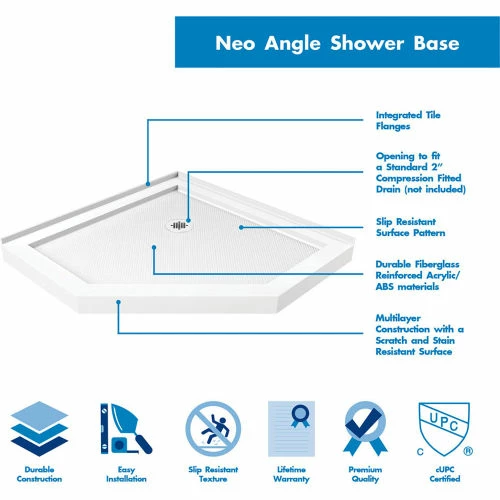 Neo Angle Shower Base

Integrated Tile Flanges

Opening to fit a Standard 2" Compression Fitted Drain (not included)

Slip Resistant Surface Pattern

Durable Fiberglass Reinforced Acrylic/ ABS materials

Multilayer Construction with a Scratch and Stain Resistant Surface

Durable Construction

Easy Installation

Slip Resistant Texture

Lifetime Warranty

Premium Quality

UPC
C ®
cUPC Certified