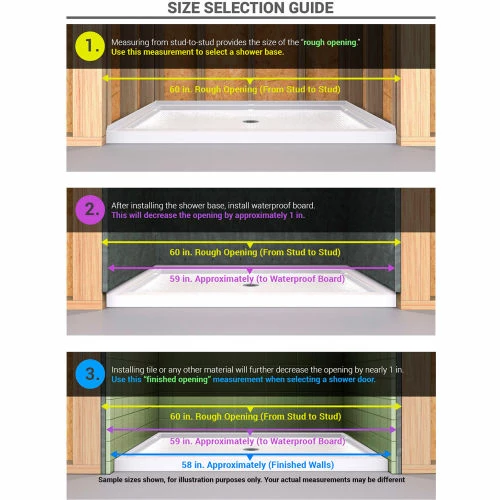 SIZE SELECTION GUIDE

1.

Measuring from stud-to-stud provides the size of the "rough opening." Use this measurement to select a shower base.

60 in. Rough Opening (From Stud to Stud)

2.

After installing the shower base, install waterproof board. This will decrease the opening by approximately 1 in.

60 in. Rough Opening (From Stud to Stud)

59 in. Approximately (to Waterproof Board)

3.

Installing tile or any other material will further decrease the opening by nearly 1 in. Use this "finished opening" measurement when selecting a shower door.

60 in. Rough Opening (From Stud to Stud)

59 in. Approximately (to Waterproof Board)

58 in. Approximately (Finished Walls)

Sample sizes shown, for illustration purposes only. Your actual measurements may be different