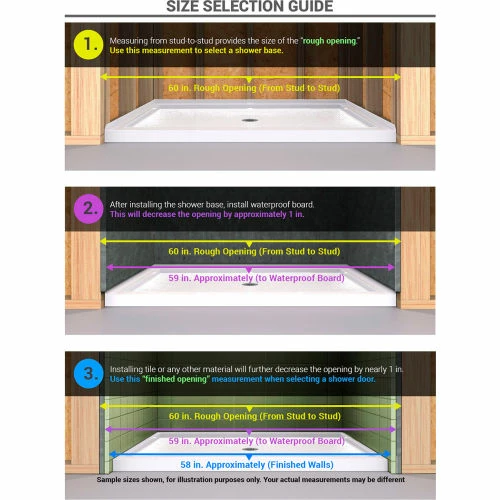 SIZE SELECTION GUIDE

1. Measuring from stud-to-stud provides the size of the "rough opening." Use this measurement to select a shower base.

60 in. Rough Opening (From Stud to Stud)

2. After installing the shower base, install waterproof board. This will decrease the opening by approximately 1 in.

60 in. Rough Opening (From Stud to Stud)

59 in. Approximately (to Waterproof Board)

3. Installing tile or any other material will further decrease the opening by nearly 1 in. Use this "finished opening" measurement when selecting a shower door.

60 in. Rough Opening (From Stud to Stud)

59 in. Approximately (to Waterproof Board)

58 in. Approximately (Finished Walls)

Sample sizes shown, for illustration purposes only. Your actual measurements may be different